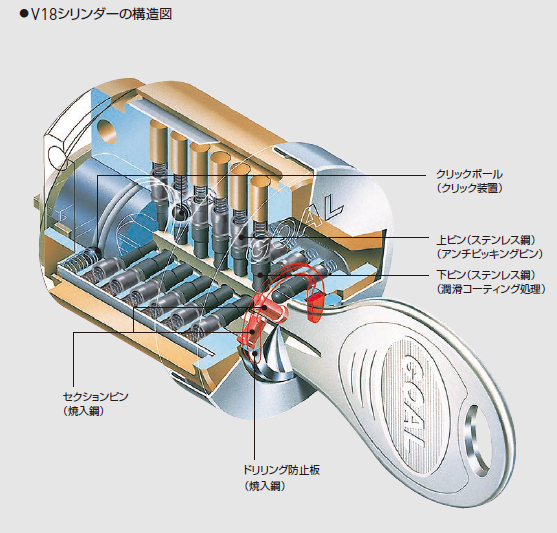 ●V18シリンダーの構造図

クリックボール
（クリック装置）

上ピン（ステンレス鋼）
（アンチピッキングピン）

下ピン（ステンレス鋼）
（潤滑コーティング処理）

セクションピン
（焼入鋼）

ドリリング防止板
（焼入鋼）

GOAL

GOAL